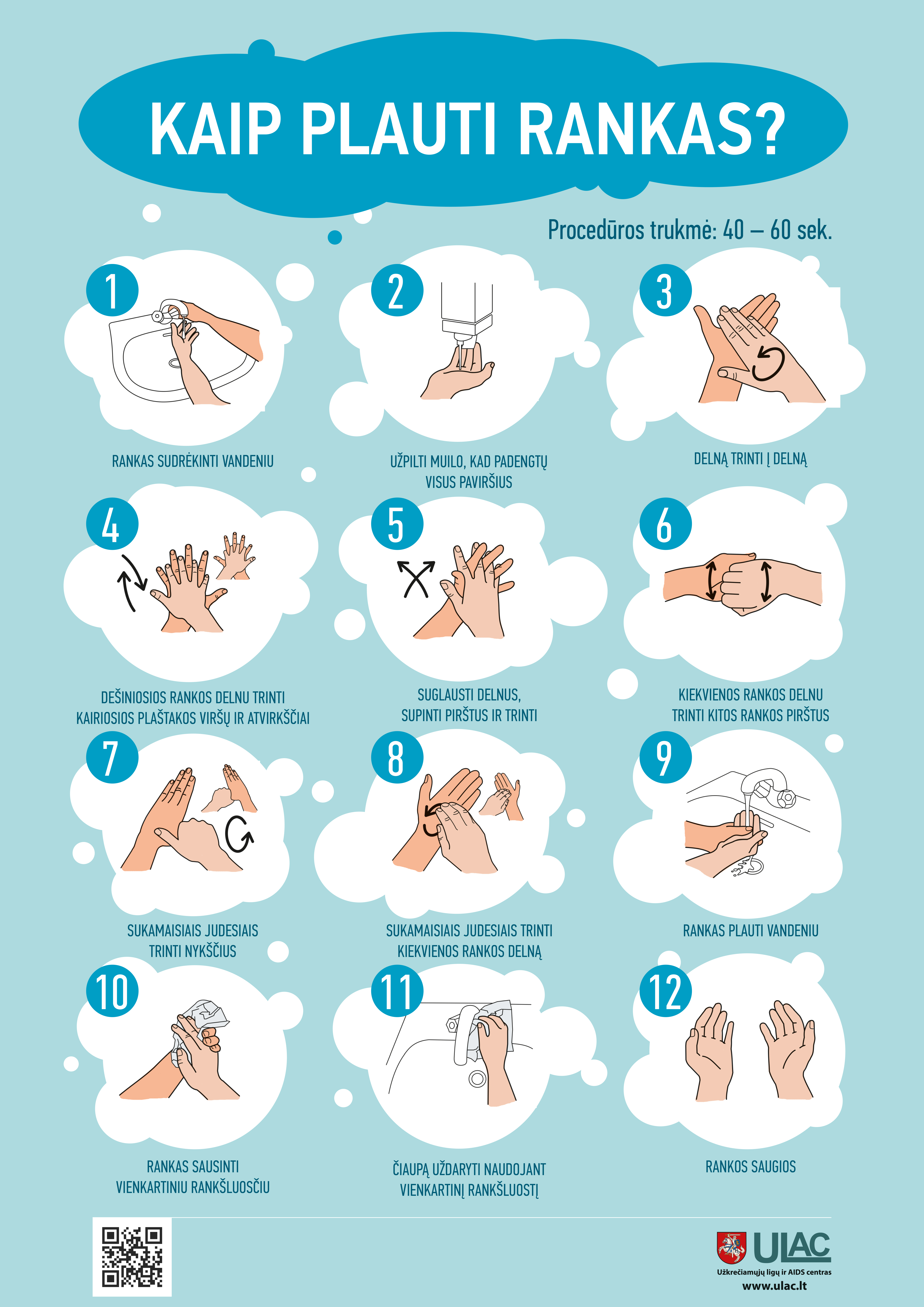 KAIP PLAUTI RANKAS?

Procedūros trukmė: 40 – 60 sek.

1
RANKAS SUDRĖKINTI VANDENIU

2
UŽPILTI MUILO, KAD PADENGTŲ VISUS PAVIRŠIUS

3
DELNĄ TRINTI Į DELNĄ

4
DEŠINIOSIOS RANKOS DELNU TRINTI KAIRIOSIOS PLAŠTAKOS VIRŠŲ IR ATVIRKŠČIAI

5
SUGLAUSTI DELNUS, SUPINTI PIRŠTUS IR TRINTI

6
KIEKVIENOS RANKOS DELNU TRINTI KITOS RANKOS PIRŠTUS

7
SUKAMAISIAIS JUDESIAIS TRINTI NYKŠČIUS

8
SUKAMAISIAIS JUDESIAIS TRINTI KIEKVIENOS RANKOS DELNĄ

9
RANKAS PLAUTI VANDENIU

10
RANKAS SAUSINTI VIENKARTINIU RANKŠLUOSČIU

11
ČIAUPĄ UŽDARYTI NAUDOJANT VIENKARTINĮ RANKŠLUOSTĮ

12
RANKOS SAUGIOS

ULAC
Užkrečiamųjų ligų ir AIDS centras
www.ulac.lt